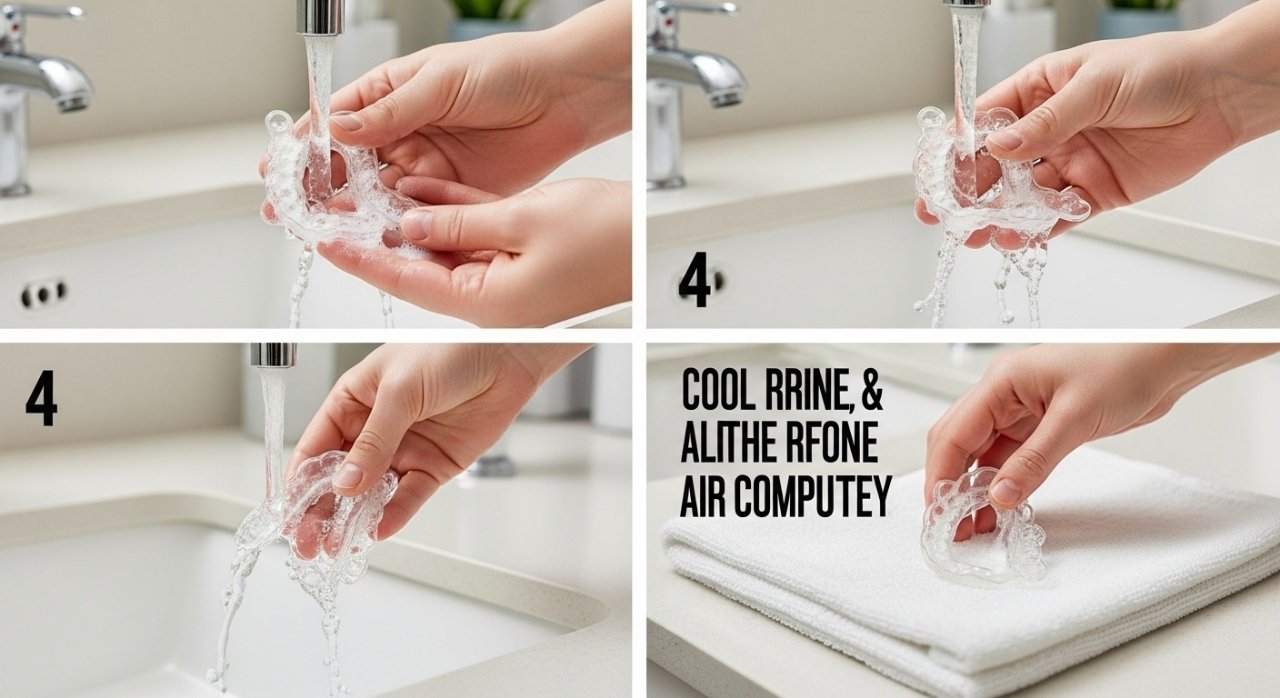 4

4

COOL RRINE, &
ALITHE RFONE
AIR COMPUTEY